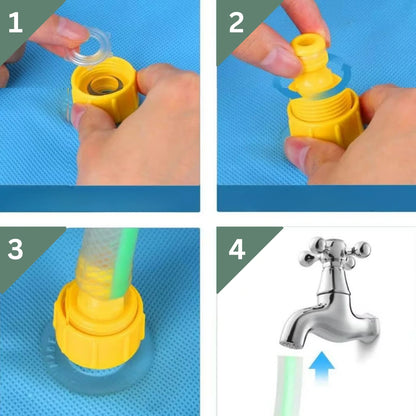 1

2

3

4