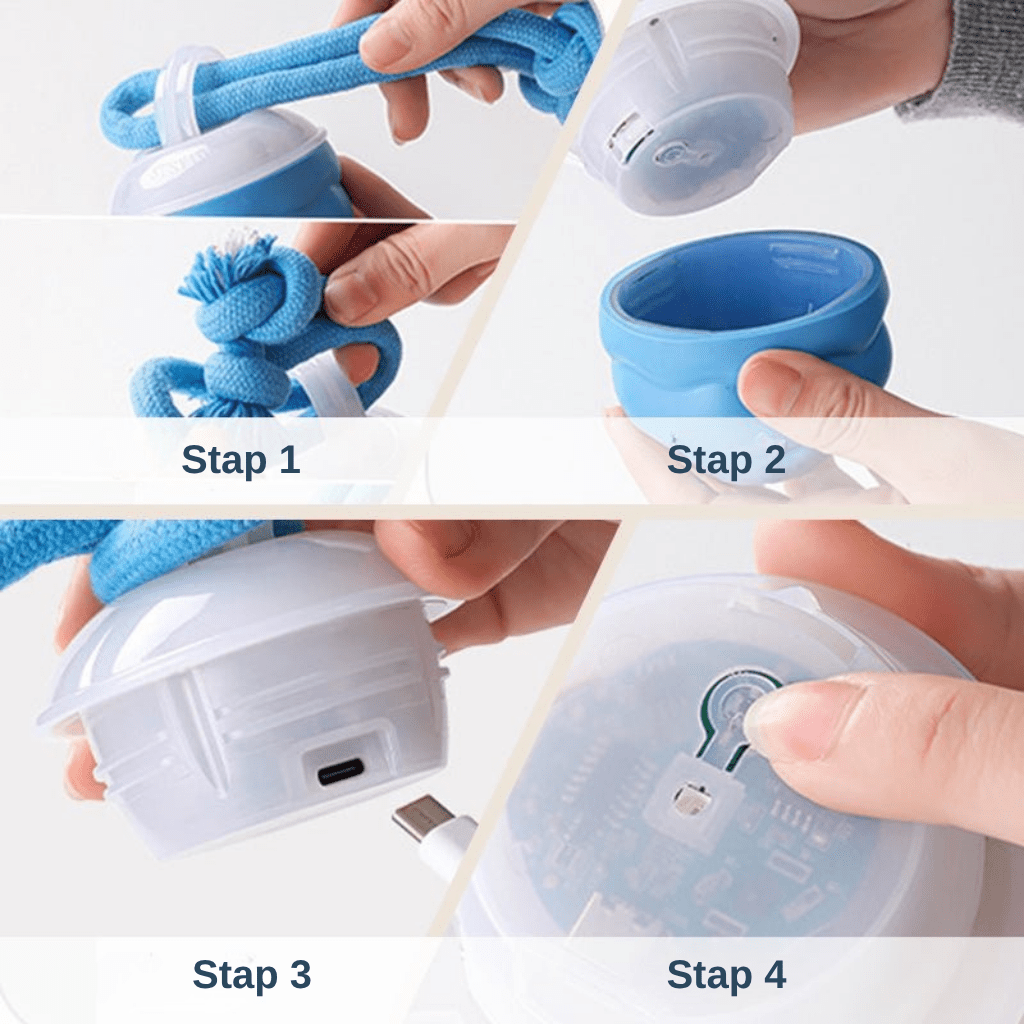 Stap 1

Stap 2

Stap 3

Stap 4